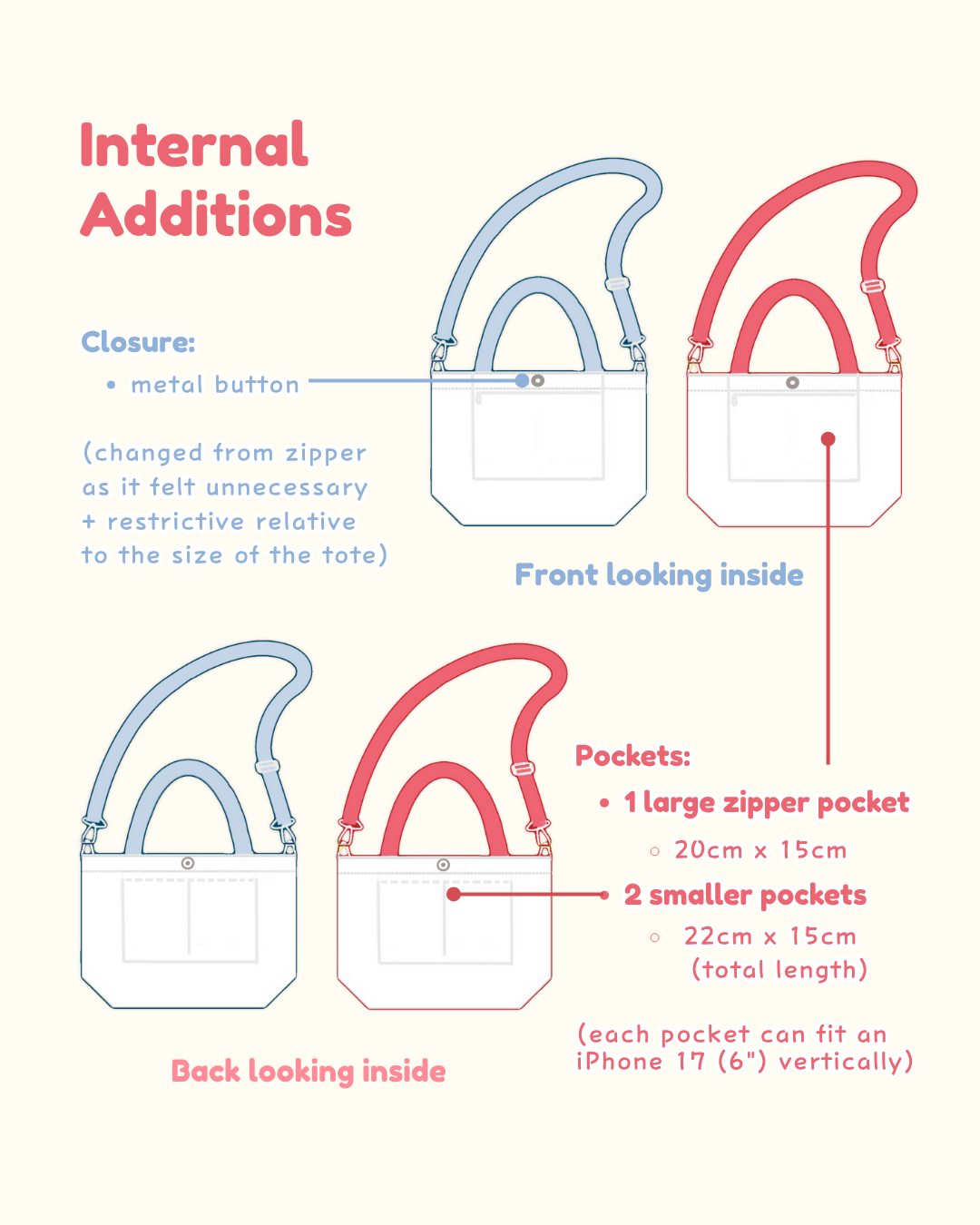 Internal Additions

Closure:

• metal button

(changed from zipper as it felt unnecessary + restrictive relative to the size of the tote)

Front looking inside

Pockets:

• 1 large zipper pocket

○ 20cm x 15cm

• 2 smaller pockets

○ 22cm x 15cm (total length)

(each pocket can fit an iPhone 17 (6") vertically)

Back looking inside